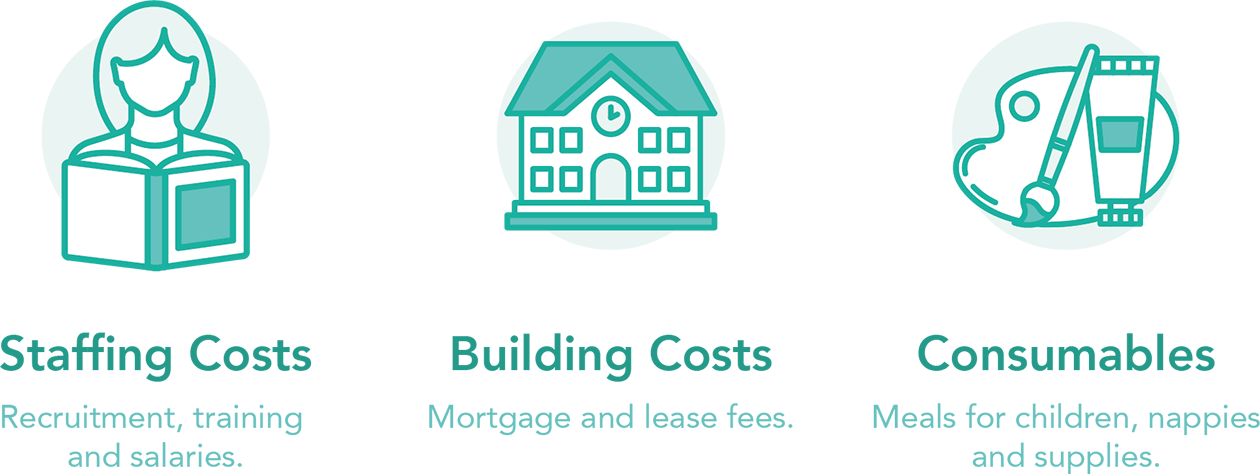 Staffing Costs

Recruitment, training and salaries.

Building Costs

Mortgage and lease fees.

Consumables

Meals for children, nappies and supplies.