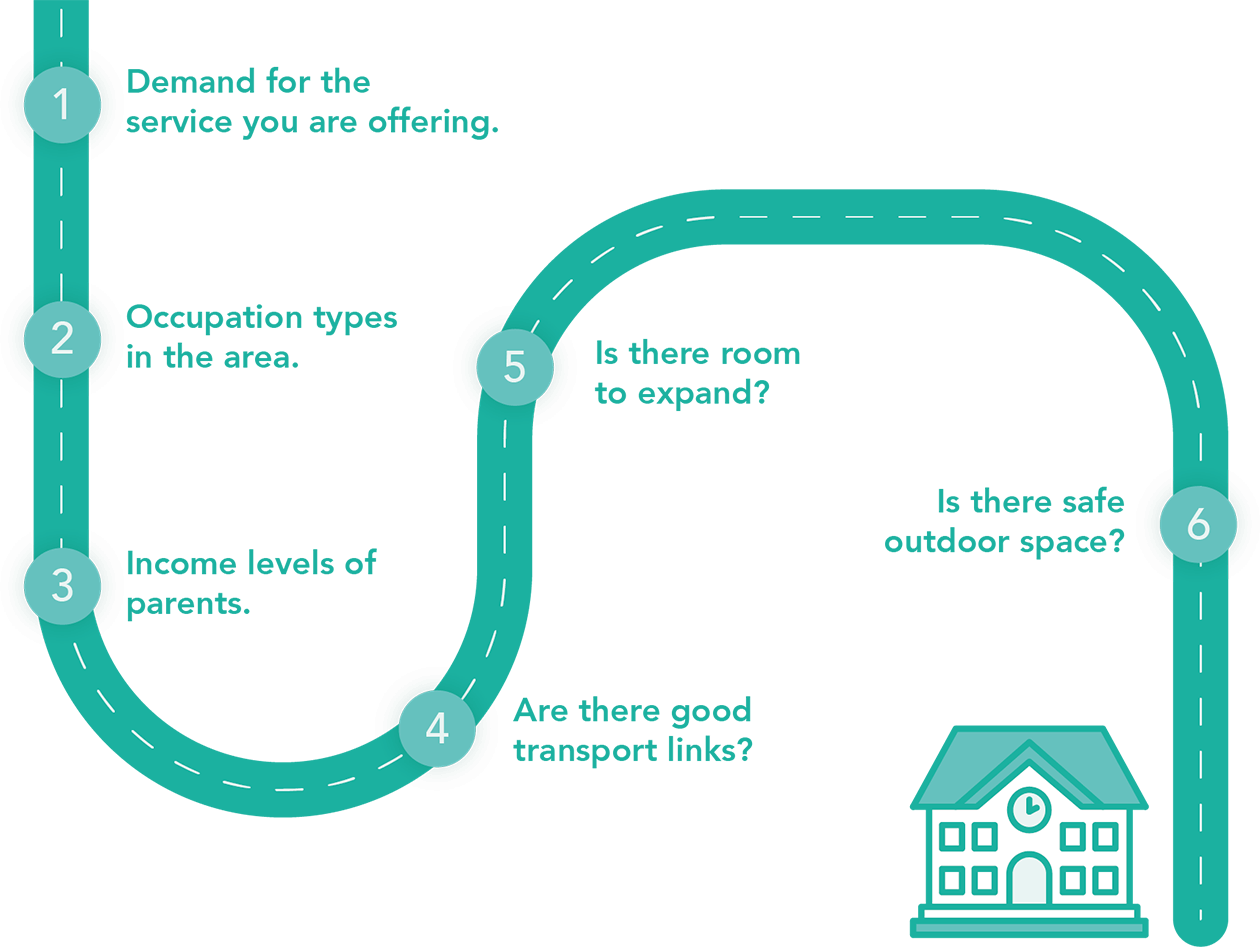 1 Demand for the service you are offering.

2 Occupation types in the area.

3 Income levels of parents.

4 Are there good transport links?

5 Is there room to expand?

6 Is there safe outdoor space?