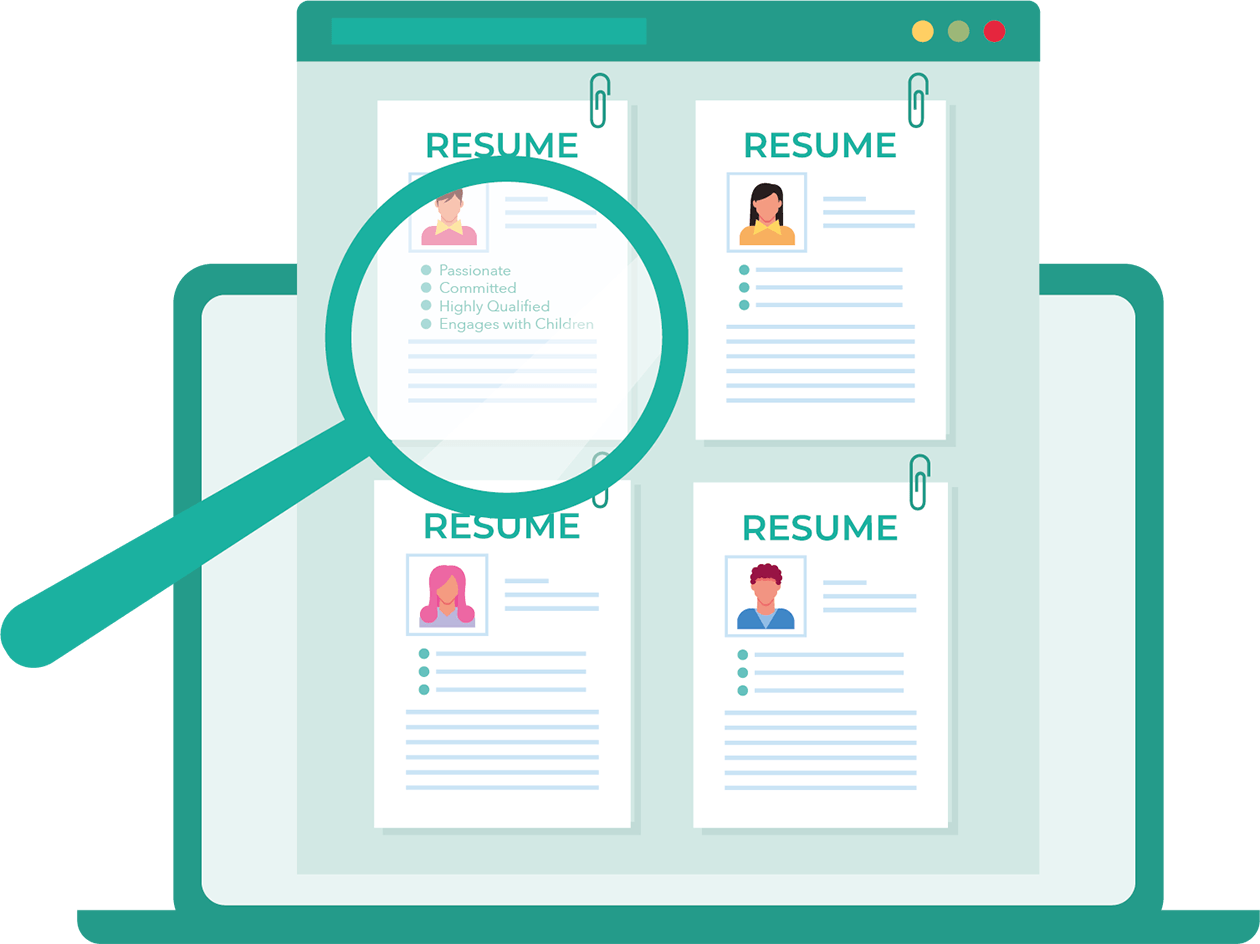 RESUME

Passionate
Committed
Highly Qualified
Engages with Children

RESUME

RESUME

RESUME