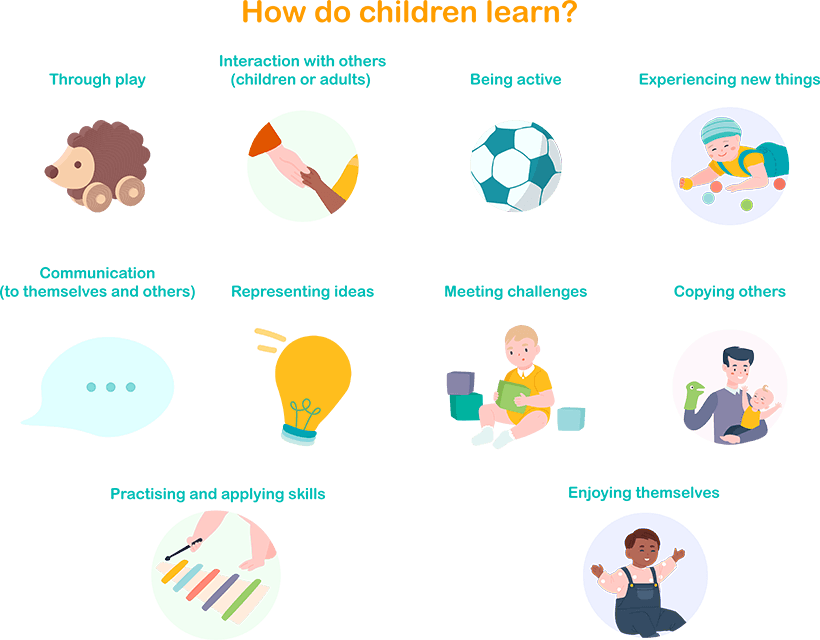 How do children learn?

Through play

Interaction with others (children or adults)

Being active

Experiencing new things

Communication (to themselves and others)

Representing ideas

Meeting challenges

Copying others

Practising and applying skills

Enjoying themselves